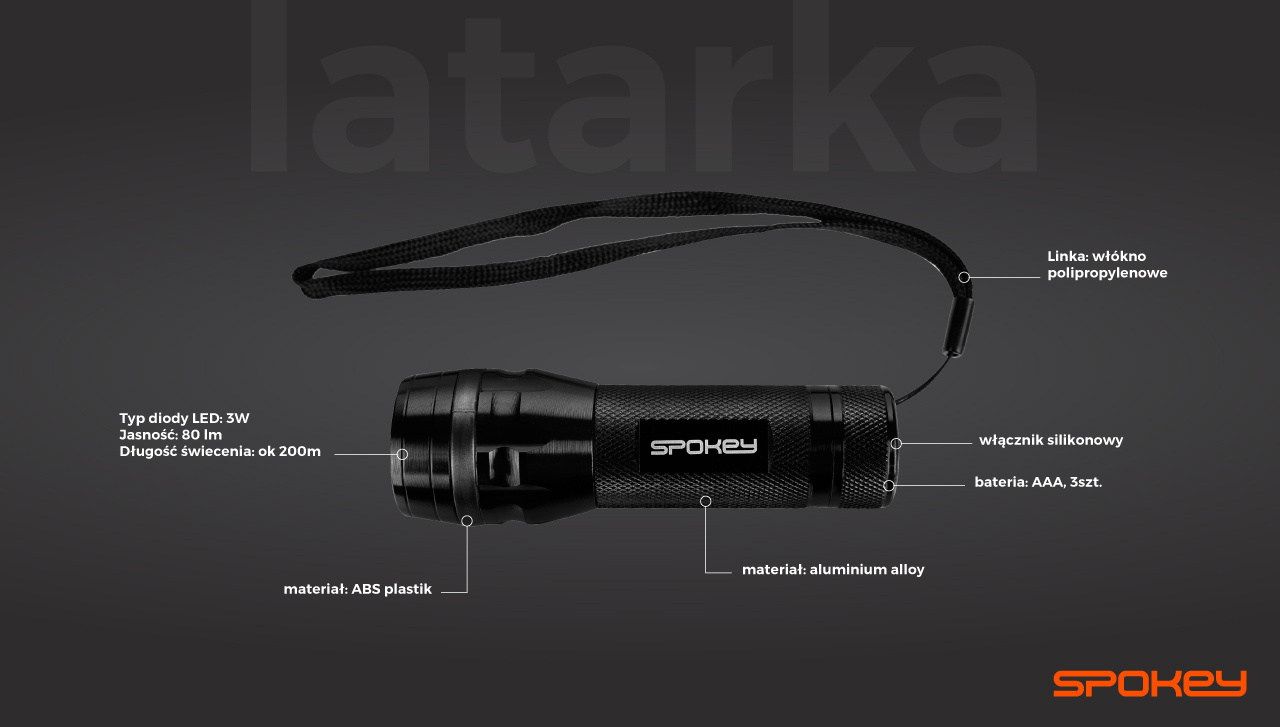 latarka

Linka: włókno polipropylenowe

Typ diody LED: 3W
Jasność: 80 lm
Długość świecenia: ok 200m

SPOKEY

włącznik silikonowy

bateria: AAA, 3szt.

materiał: ABS plastik

materiał: aluminium alloy

SPOKEY